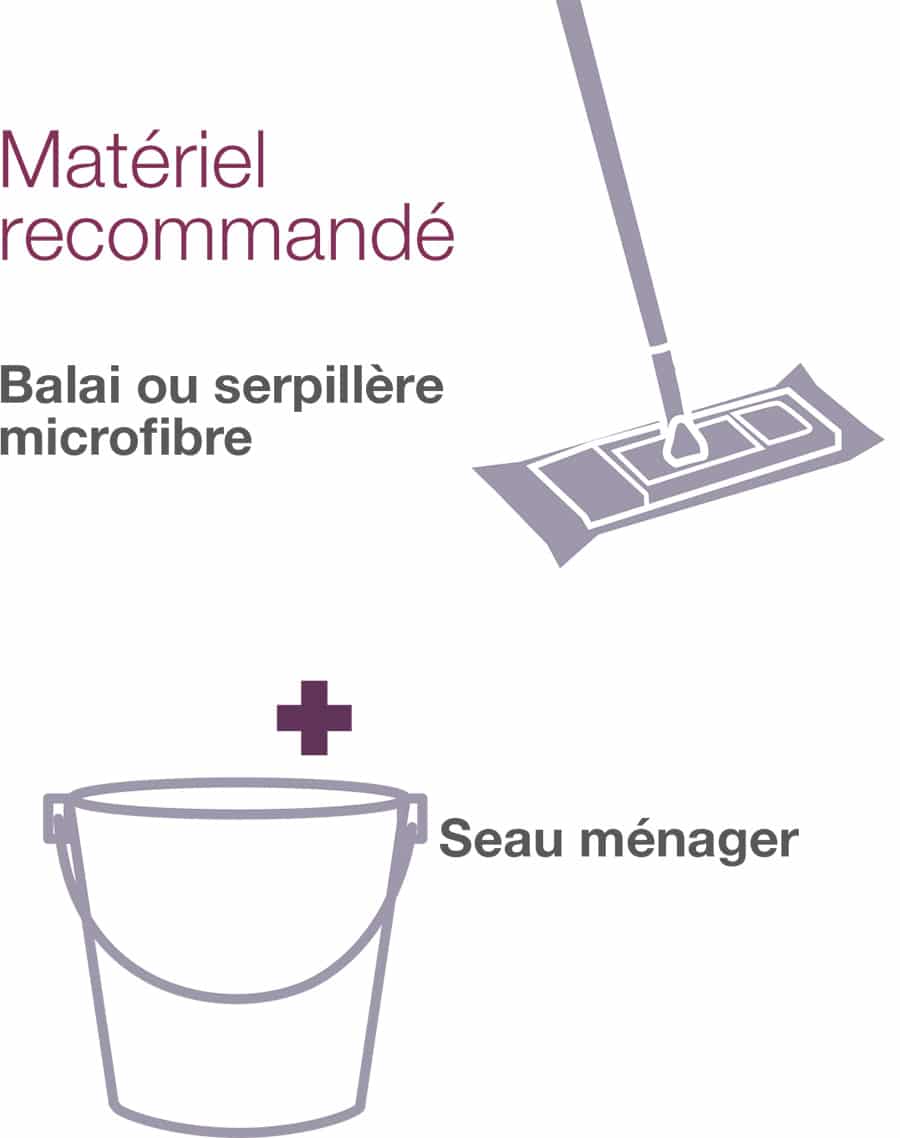 Matériel recommandé

Balai ou serpillère microfibre

+

Seau ménager